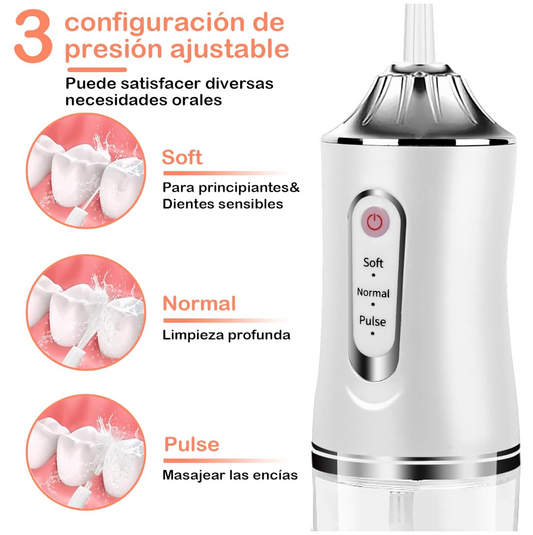 3 configuración de presión ajustable

Puede satisfacer diversas necesidades orales

Soft

Para principiantes& Dientes sensibles

Normal

Limpieza profunda

Pulse

Masajear las encías

Soft
Normal
Pulse